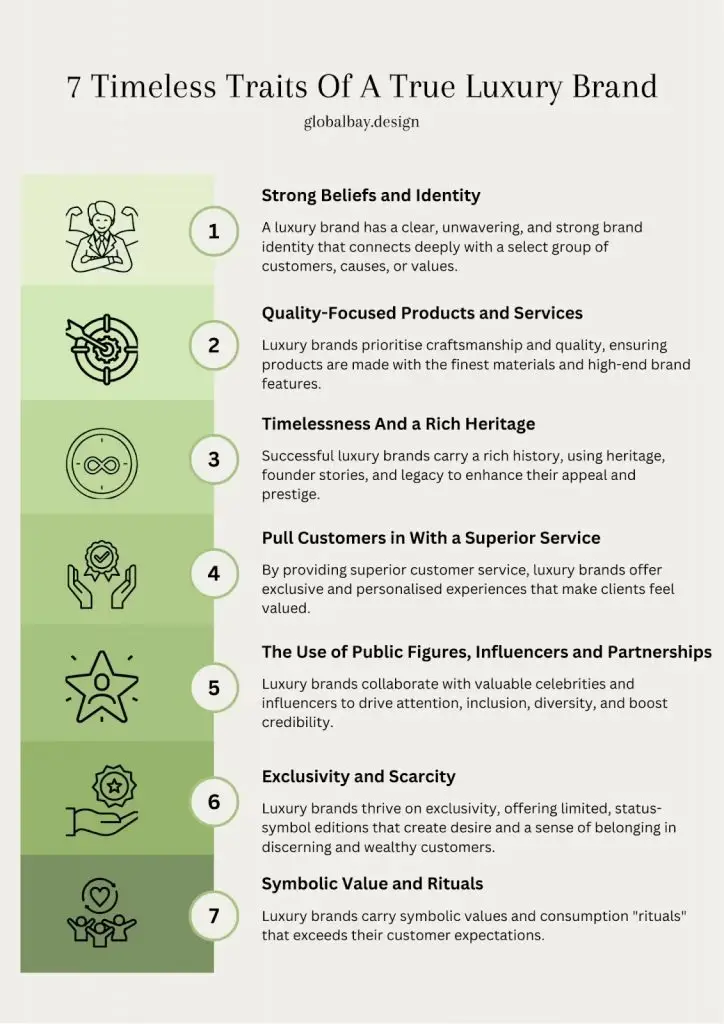 7 Timeless Traits Of A True Luxury Brand

globalbay.design

1

Strong Beliefs and Identity

A luxury brand has a clear, unwavering, and strong brand identity that connects deeply with a select group of customers, causes, or values.

2

Quality-Focused Products and Services

Luxury brands prioritise craftsmanship and quality, ensuring products are made with the finest materials and high-end brand features.

3

Timelessness And a Rich Heritage

Successful luxury brands carry a rich history, using heritage, founder stories, and legacy to enhance their appeal and prestige.

4

Pull Customers in With a Superior Service

By providing superior customer service, luxury brands offer exclusive and personalised experiences that make clients feel valued.

5

The Use of Public Figures, Influencers and Partnerships

Luxury brands collaborate with valuable celebrities and influencers to drive attention, inclusion, diversity, and boost credibility.

6

Exclusivity and Scarcity

Luxury brands thrive on exclusivity, offering limited, status-symbol editions that create desire and a sense of belonging in discerning and wealthy customers.

7

Symbolic Value and Rituals

Luxury brands carry symbolic values and consumption "rituals" that exceeds their customer expectations.